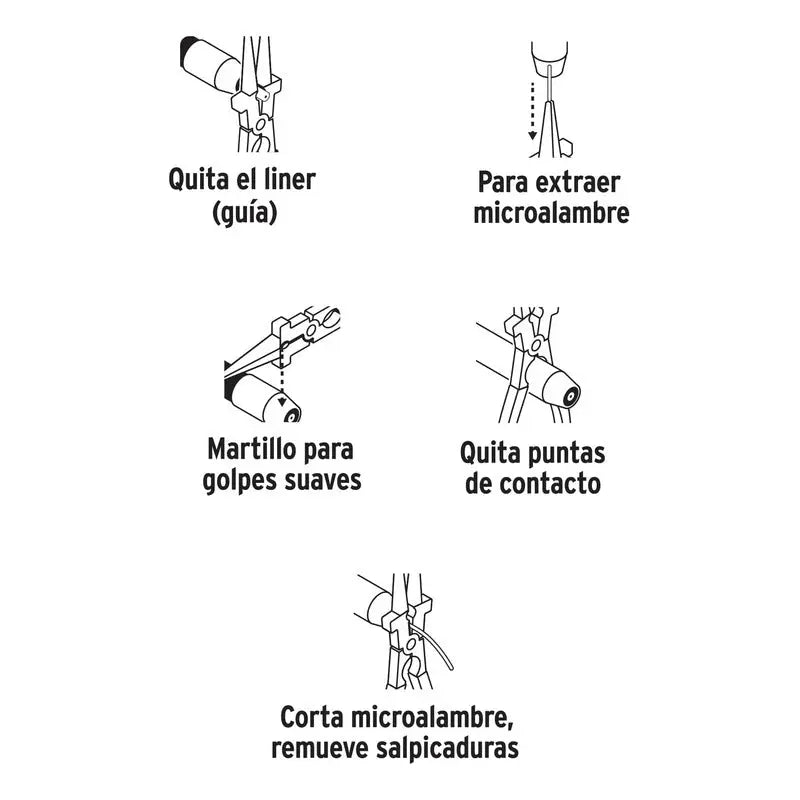 Quita el liner (guía)

Para extraer microalambre

Martillo para golpes suaves

Quita puntas de contacto

Corta microalambre, remueve salpicaduras